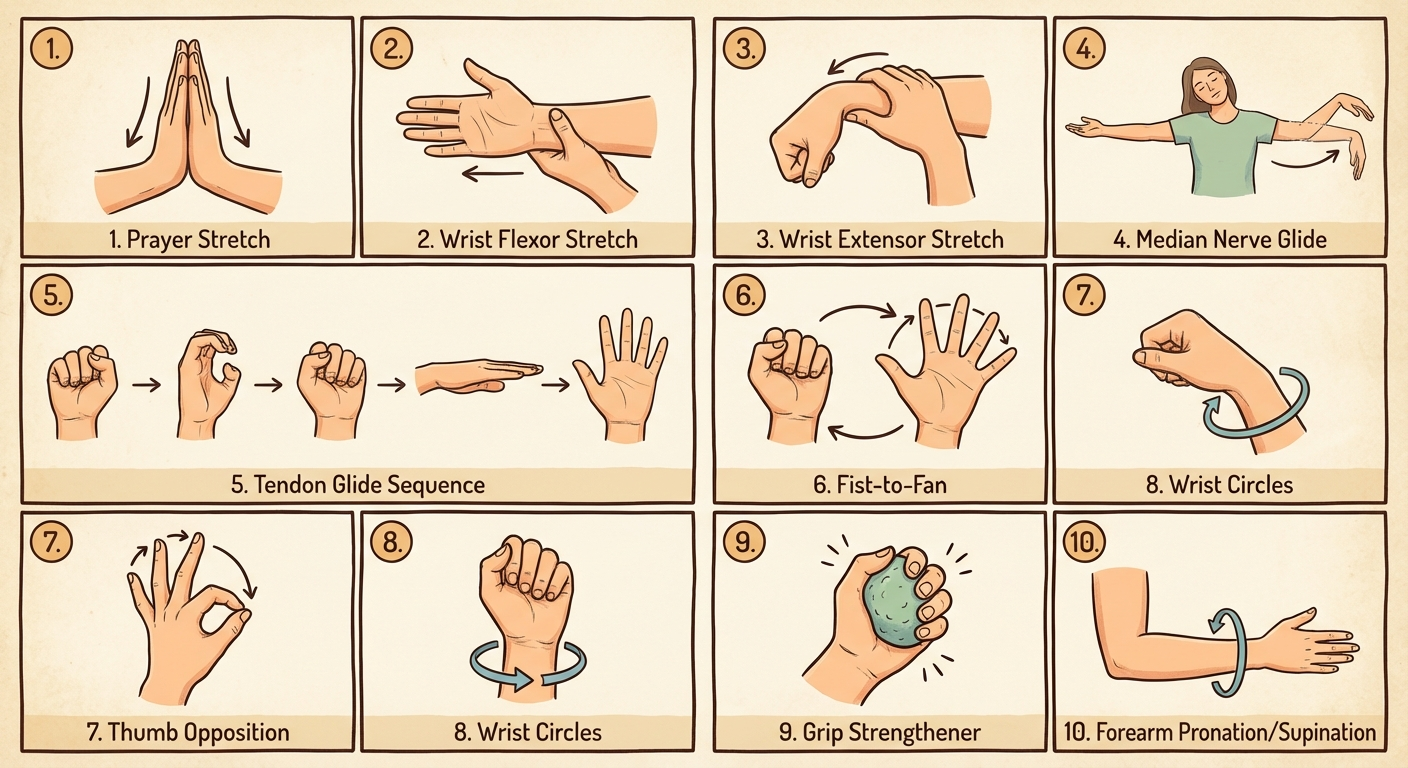 1.
1. Prayer Stretch

2.
2. Wrist Flexor Stretch

3.
3. Wrist Extensor Stretch

4.
4. Median Nerve Glide

5.
5. Tendon Glide Sequence

6.
6. Fist-to-Fan

7.
8. Wrist Circles

7.
7. Thumb Opposition

8.
8. Wrist Circles

9.
9. Grip Strengthener

10.
10. Forearm Pronation/Supination