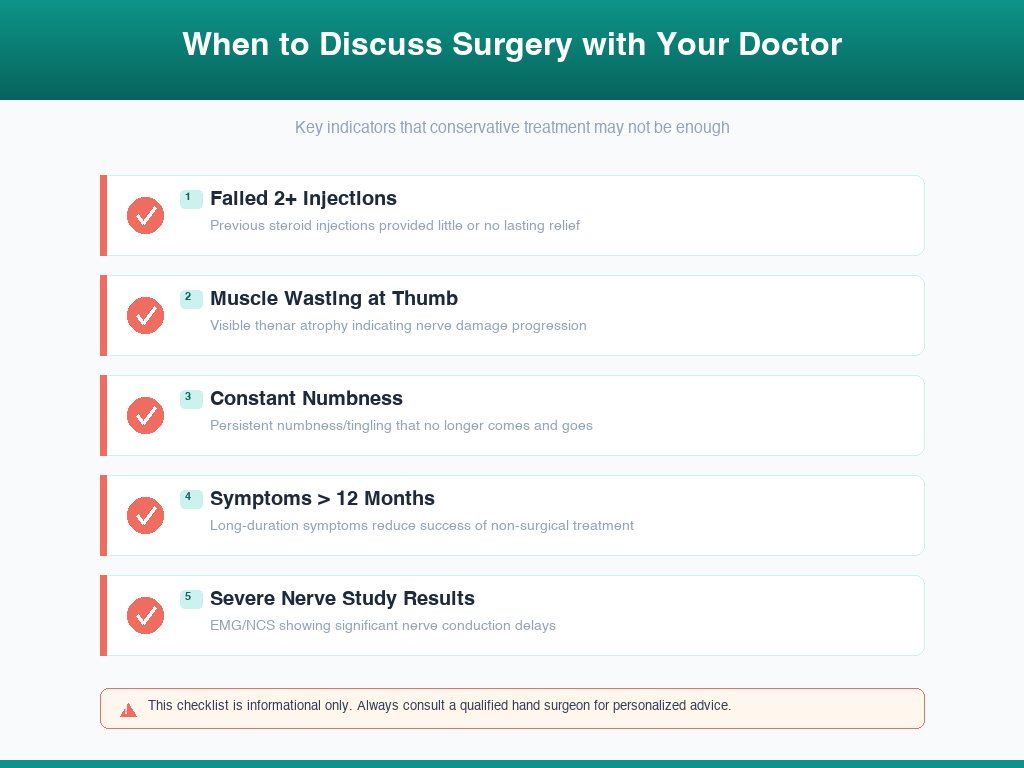 When to Discuss Surgery with Your Doctor

Key indicators that conservative treatment may not be enough

1 Failed 2+ Injections
Previous steroid injections provided little or no lasting relief

2 Muscle Wasting at Thumb
Visible thenar atrophy indicating nerve damage progression

3 Constant Numbness
Persistent numbness/tingling that no longer comes and goes

4 Symptoms > 12 Months
Long-duration symptoms reduce success of non-surgical treatment

5 Severe Nerve Study Results
EMG/NCS showing significant nerve conduction delays

This checklist is informational only. Always consult a qualified hand surgeon for personalized advice.